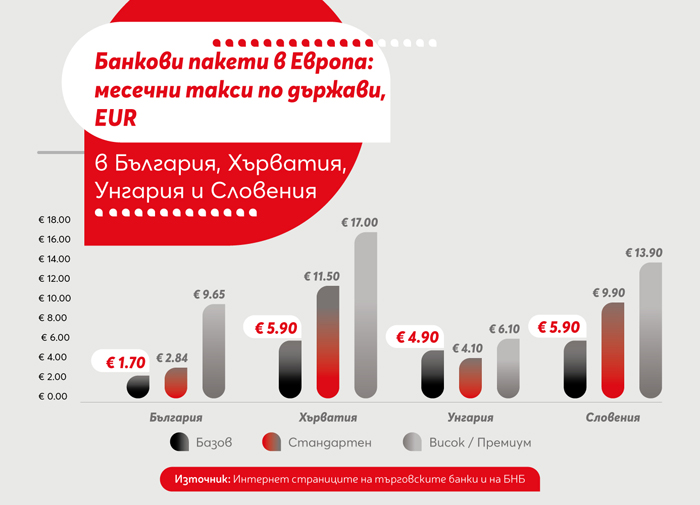 Банкови пакети в Европа: месечни такси по държави, EUR

в България, Хърватия, Унгария и Словения

€ 18.00
€ 16.00
€ 14.00
€ 12.00
€ 10.00
€ 8.00
€ 6.00
€ 4.00
€ 2.00
€ 0.00

€ 1.70
€ 2.84
€ 9.65
€ 5.90
€ 11.50
€ 17.00
€ 4.90
€ 4.10
€ 6.10
€ 5.90
€ 9.90
€ 13.90

България
Хърватия
Унгария
Словения

Базов
Стандартен
Висок / Премиум

Източник: Интернет страниците на търговските банки и на БНБ